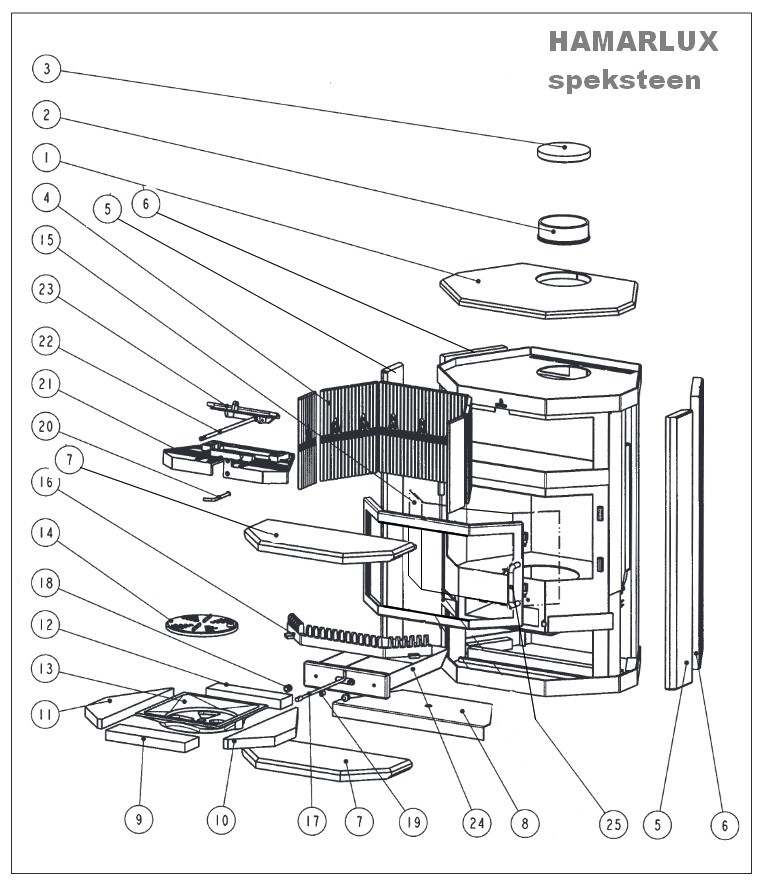 HAMARLUX
speksteen

3
2
1
4
5
6
15
23
22
21
20
7
16
14
18
12
13
11
9
10
17
7
19
24
8
25
5
6